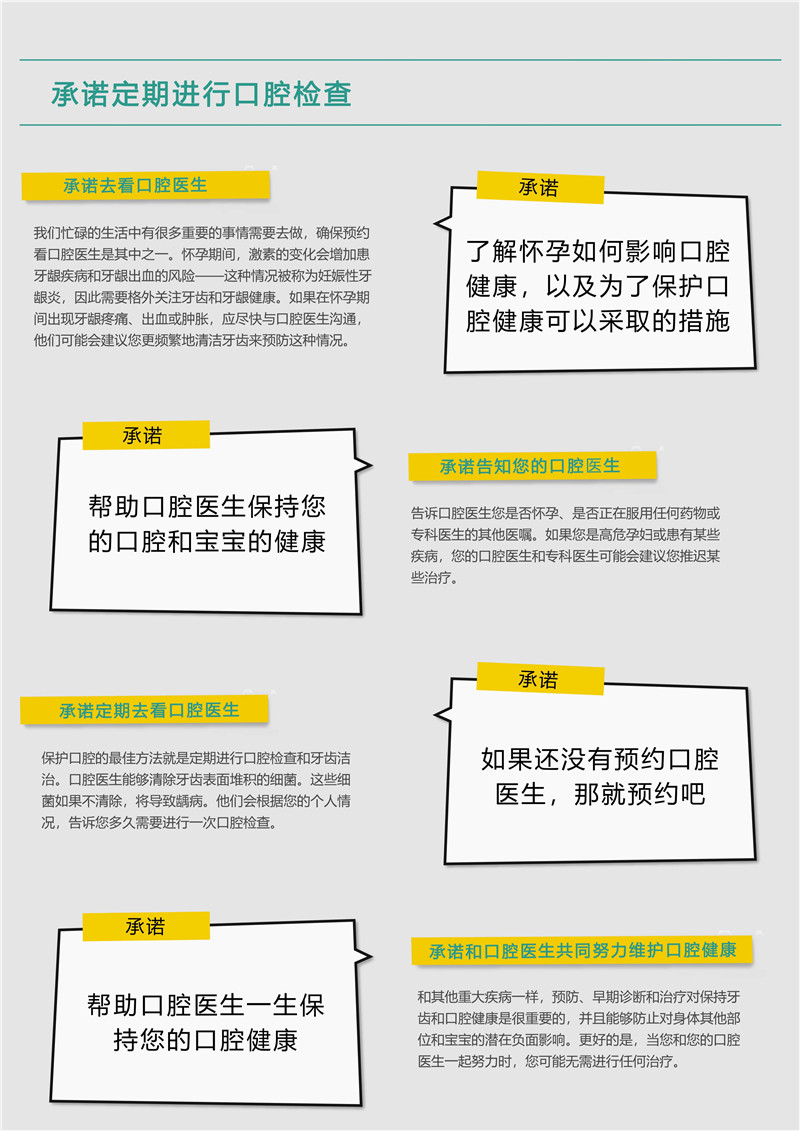 承诺定期进行口腔检查

承诺去看口腔医生

我们忙碌的生活中有很多重要的事情需要去做，确保预约看口腔医生是其中之一。怀孕期间，激素的变化会增加患牙龈疾病和牙龈出血的风险——这种情况被称为妊娠性牙龈炎，因此需要格外关注牙齿和牙龈健康。如果在怀孕期间出现牙龈疼痛、出血或肿胀，应尽快与口腔医生沟通，他们可能会建议您更频繁地清洁牙齿来预防这种情况。

承诺

了解怀孕如何影响口腔健康，以及为了保护口腔健康可以采取的措施

承诺

帮助口腔医生保持您的口腔和宝宝的健康

承诺告知您的口腔医生

告诉口腔医生您是否怀孕、是否正在服用任何药物或专科医生的其他医嘱。如果您是高危孕妇或患有某些疾病，您的口腔医生和专科医生可能会建议您推迟某些治疗。

承诺定期去看口腔医生

保护口腔的最佳方法就是定期进行口腔检查和牙齿洁治。口腔医生能够清除牙齿表面堆积的细菌。这些细菌如果不清除，将导致龋病。他们会根据您的个人情况，告诉您多久需要进行一次口腔检查。

承诺

如果还没有预约口腔医生，那就预约吧

承诺

帮助口腔医生一生保持您的口腔健康

承诺和口腔医生共同努力维护口腔健康

和其他重大疾病一样，预防、早期诊断和治疗对保持牙齿和口腔健康是很重要的，并且能够防止对身体其他部位和宝宝的潜在负面影响。更好的是，当您和您的口腔医生一起努力时，您可能无需进行任何治疗。